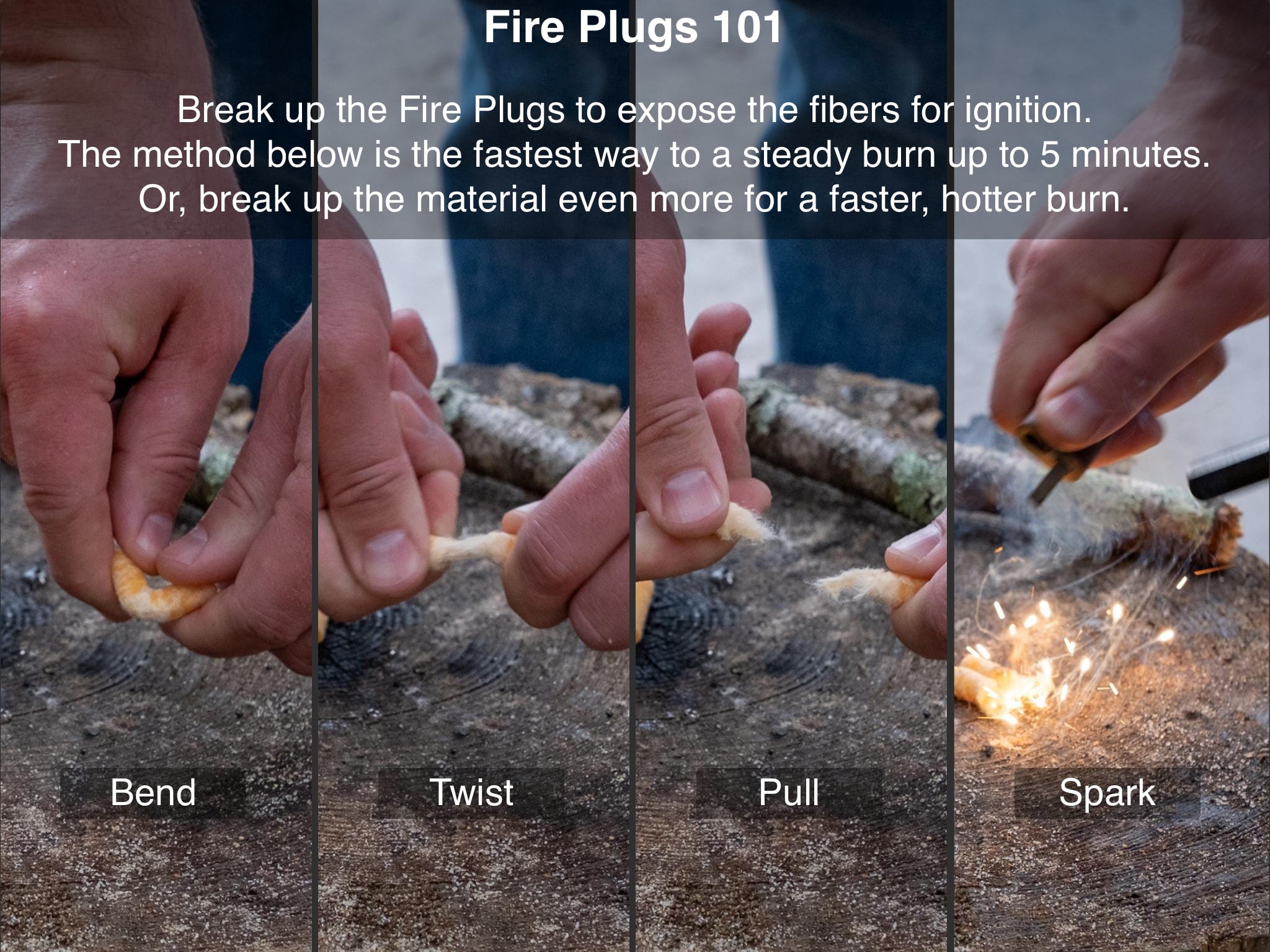 Fire Plugs 101

Break up the Fire Plugs to expose the fibers for ignition.
The method below is the fastest way to a steady burn up to 5 minutes.
Or, break up the material even more for a faster, hotter burn.

Bend

Twist

Pull

Spark